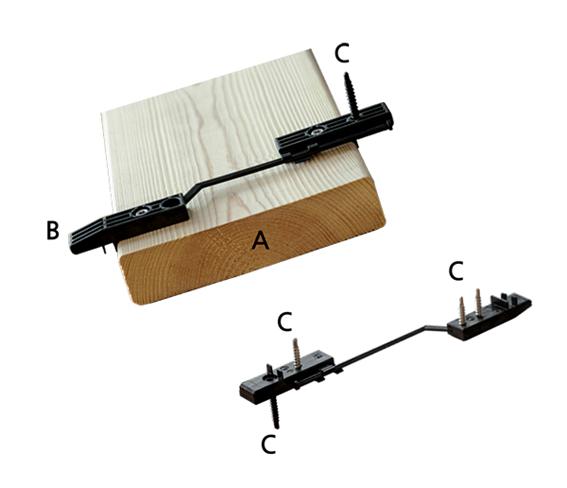 C
B
A
C
C
C